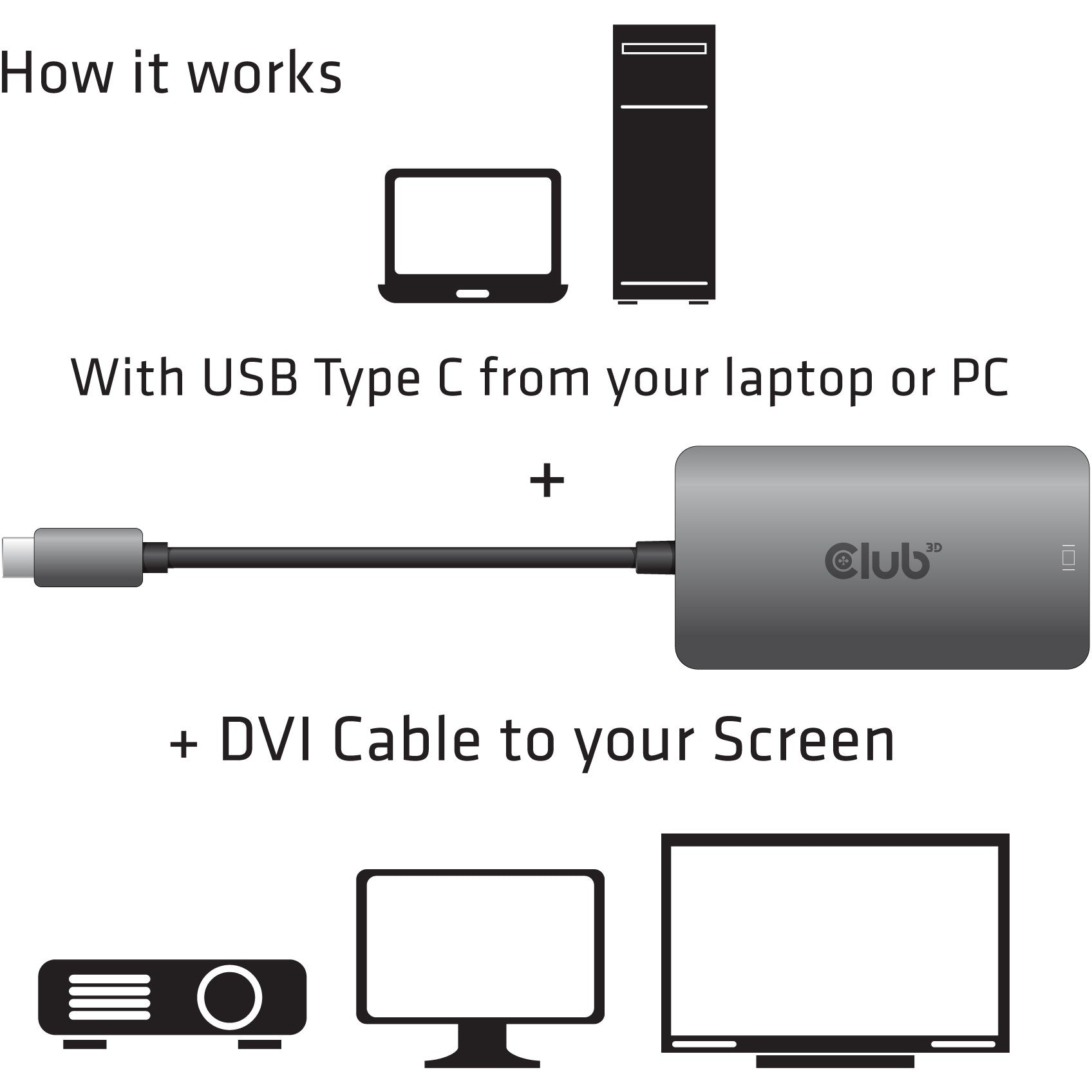 How it works

With USB Type C from your laptop or PC

+

Club 3D

+ DVI Cable to your Screen