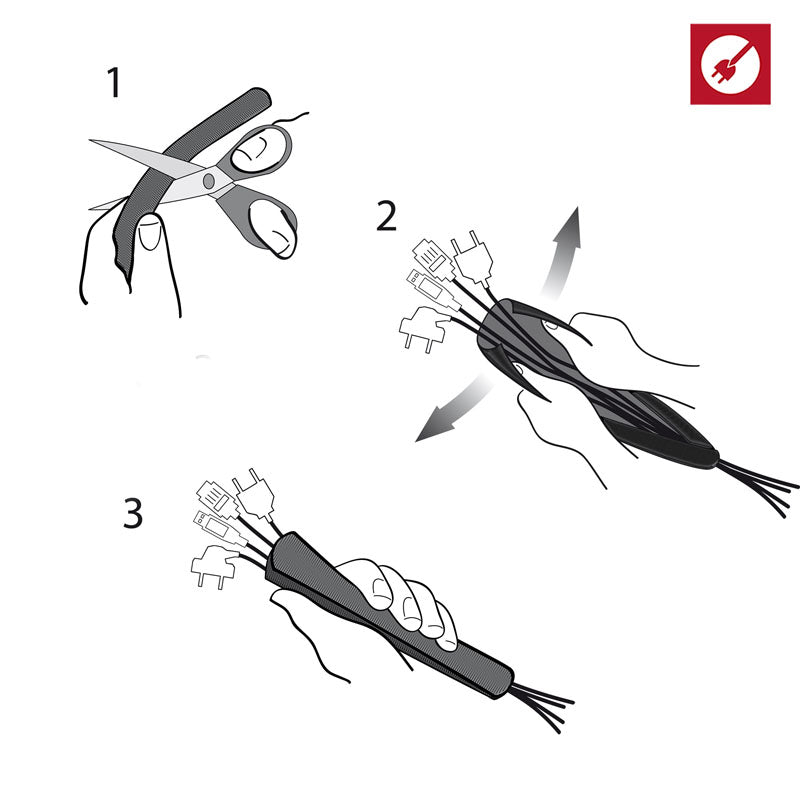 1

2

3