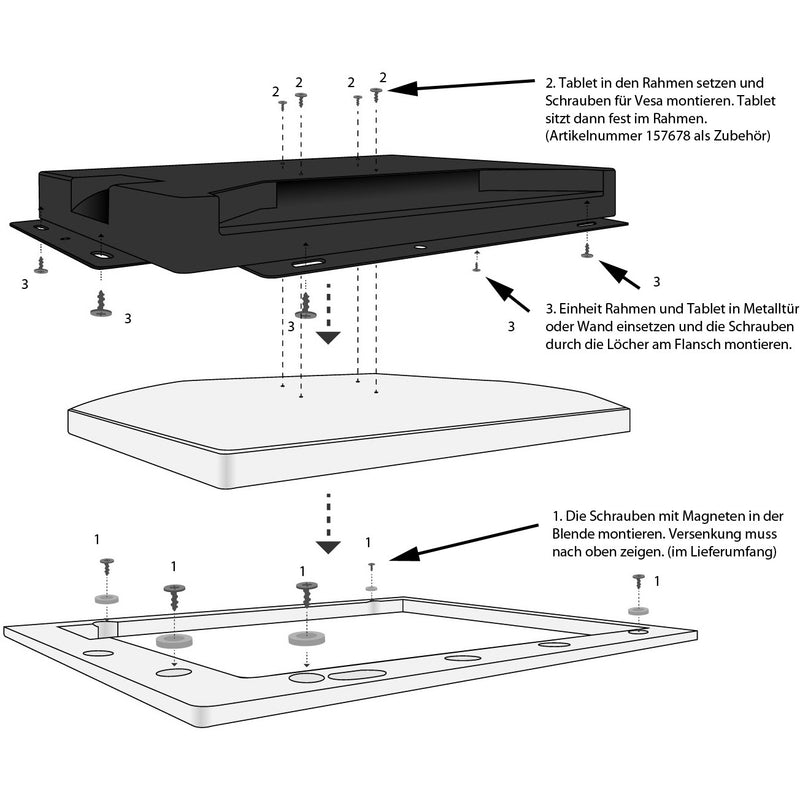 2 2 2 2

2. Tablet in den Rahmen setzen und Schrauben für Vesa montieren. Tablet sitzt dann fest im Rahmen. (Artikelnummer 157678 als Zubehör)

3

3

3

3

3

3. Einheit Rahmen und Tablet in Metalltür oder Wand einsetzen und die Schrauben durch die Löcher am Flansch montieren.

1. Die Schrauben mit Magneten in der Blende montieren. Versenkung muss nach oben zeigen. (im Lieferumfang)

1 1 1 1 1