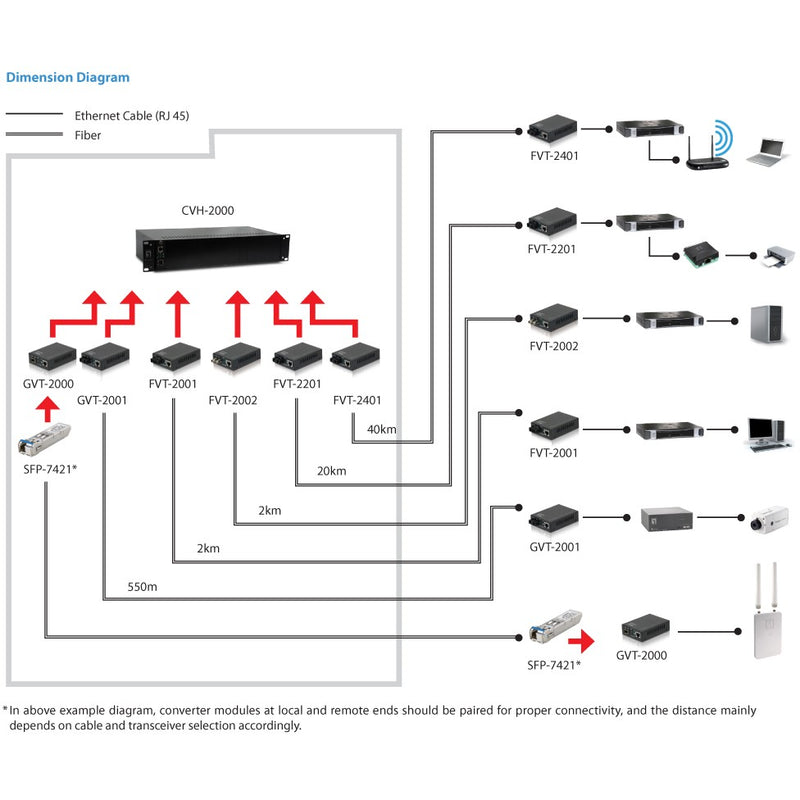 Dimension Diagram

Ethernet Cable (RJ 45)
Fiber

CVH-2000

GVT-2000
GVT-2001
FVT-2001
FVT-2002
FVT-2201
FVT-2401

SFP-7421*

40km
20km
2km
2km
550m

FVT-2401
FVT-2201
FVT-2002
FVT-2001
GVT-2001
SFP-7421*
GVT-2000

*In above example diagram, converter modules at local and remote ends should be paired for proper connectivity, and the distance mainly depends on cable and transceiver selection accordingly.