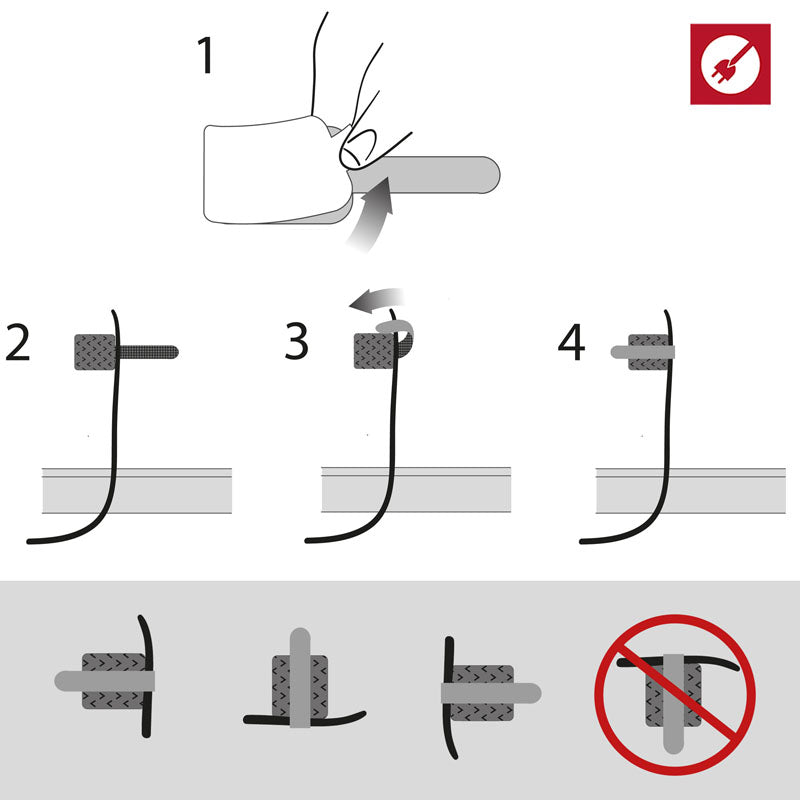 1

2

3

4